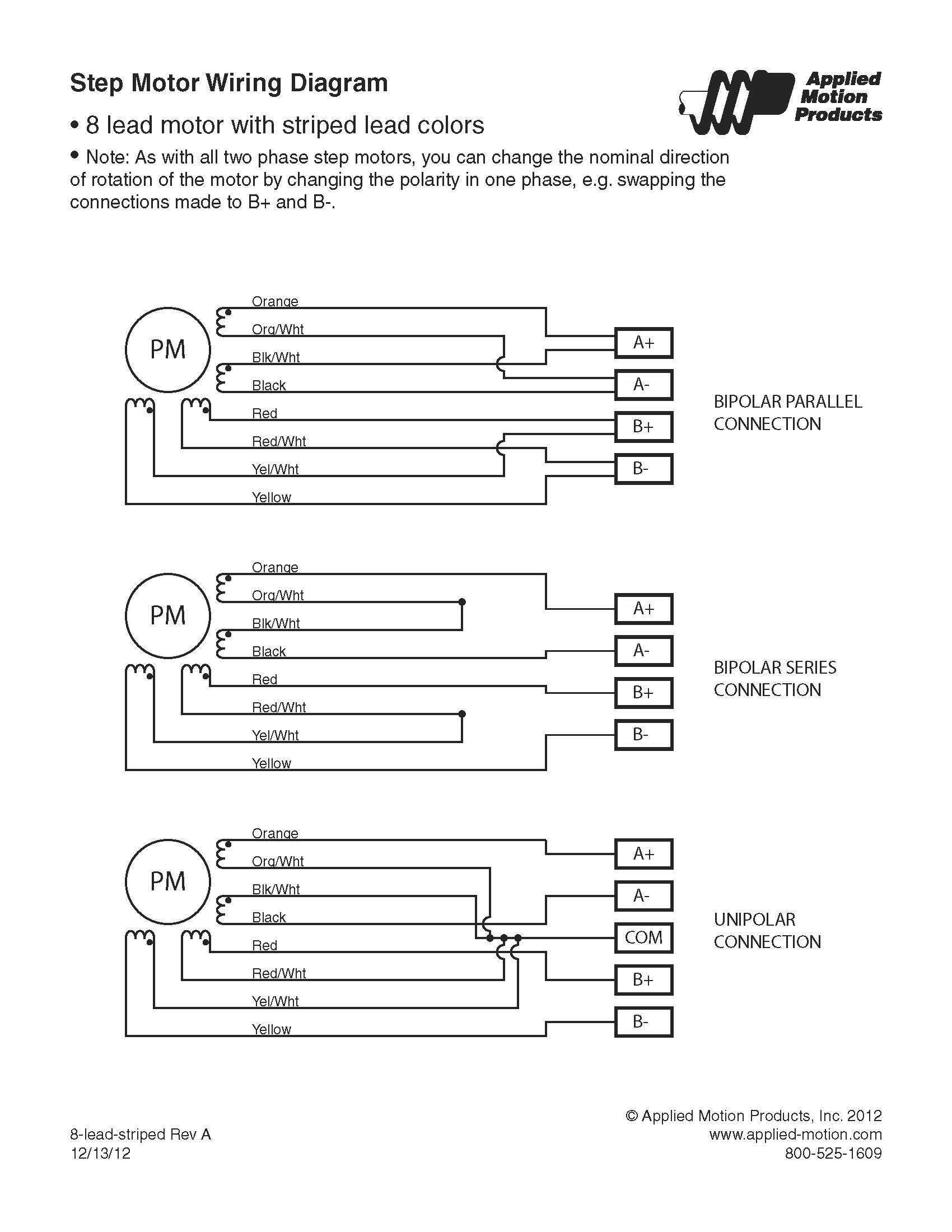 Step Motor Wiring Diagram

Applied Motion Products

• 8 lead motor with striped lead colors

• Note: As with all two phase step motors, you can change the nominal direction of rotation of the motor by changing the polarity in one phase, e.g. swapping the connections made to B+ and B-.

PM
Orange
Org/Wht
Blk/Wht
Black
Red
Red/Wht
Yel/Wht
Yellow
A+
A-
B+
B-
BIPOLAR PARALLEL CONNECTION

PM
Orange
Org/Wht
Blk/Wht
Black
Red
Red/Wht
Yel/Wht
Yellow
A+
A-
B+
B-
BIPOLAR SERIES CONNECTION

PM
Orange
Org/Wht
Blk/Wht
Black
Red
Red/Wht
Yel/Wht
Yellow
A+
A-
COM
B+
B-
UNIPOLAR CONNECTION

8-lead-striped Rev A
12/13/12

© Applied Motion Products, Inc. 2012
www.applied-motion.com
800-525-1609